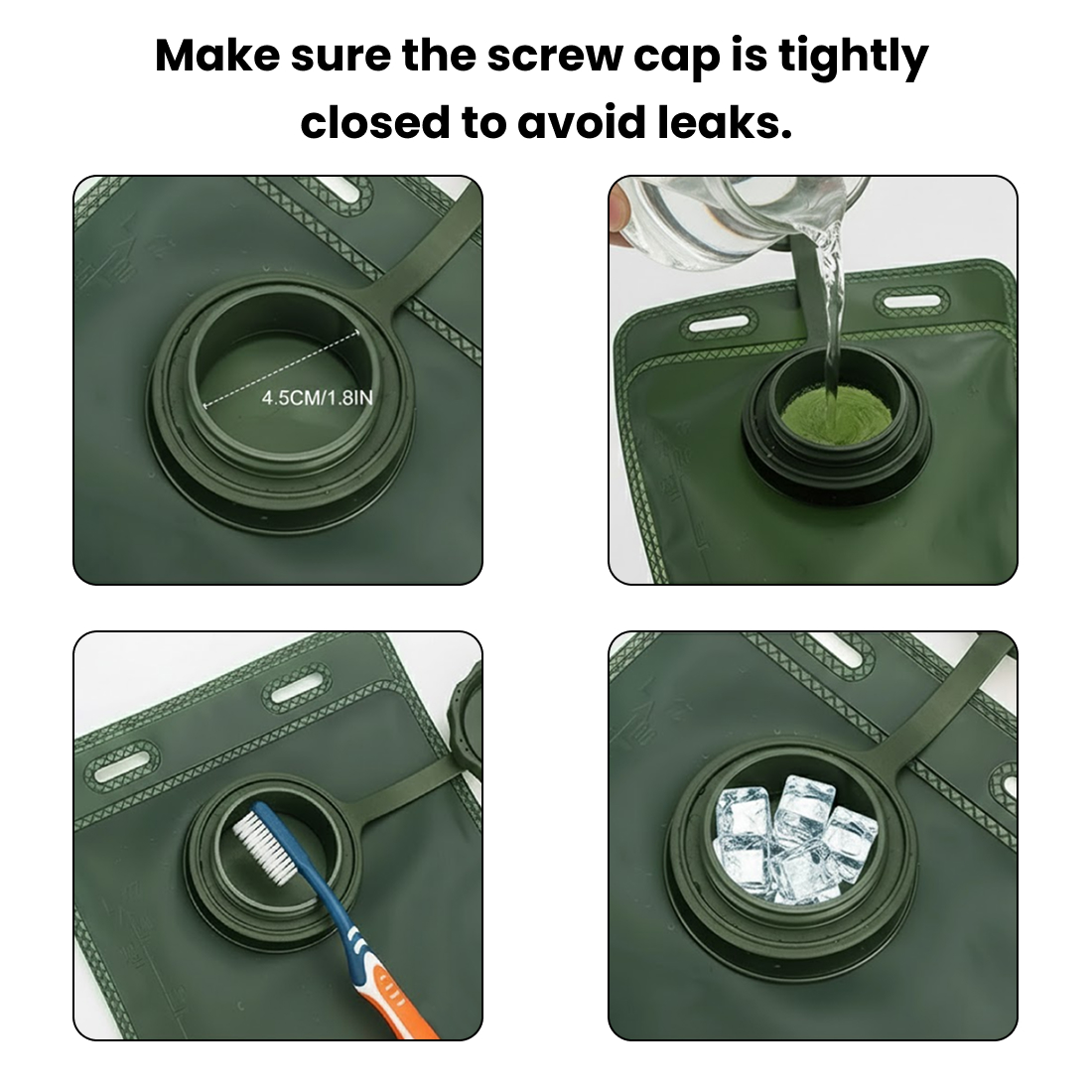 Make sure the screw cap is tightly closed to avoid leaks.

4.5CM/1.8IN